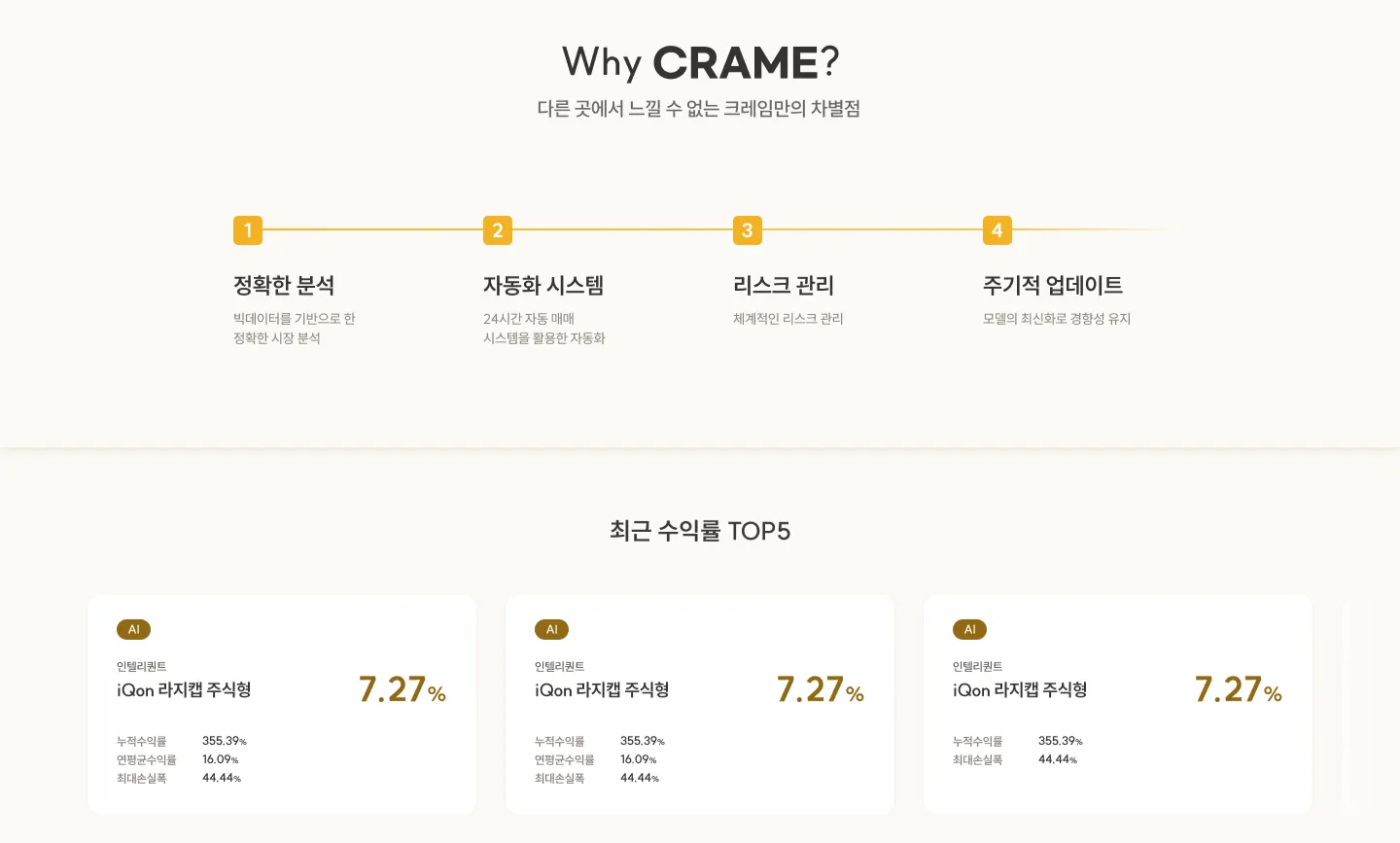 Why CRAME?

다른 곳에서 느낄 수 없는 크레임만의 차별점

1

정확한 분석

빅데이터를 기반으로 한 정확한 시장 분석

2

자동화 시스템

24시간 자동 매매 시스템을 활용한 자동화

3

리스크 관리

체계적인 리스크 관리

4

주기적 업데이트

모델의 최신화로 경향성 유지

최근 수익률 TOP5

AI

인텔리퀀트

iQon 라지캡 주식형

7.27%

누적수익률 355.39%
연평균수익률 16.09%
최대손실폭 44.44%

AI

인텔리퀀트

iQon 라지캡 주식형

7.27%

누적수익률 355.39%
연평균수익률 16.09%
최대손실폭 44.44%

AI

인텔리퀀트

iQon 라지캡 주식형

7.27%

누적수익률 355.39%
최대손실폭 44.44%